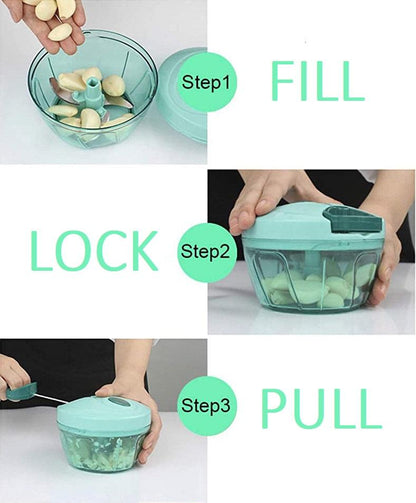 Step1 FILL

LOCK Step2

Step3 PULL